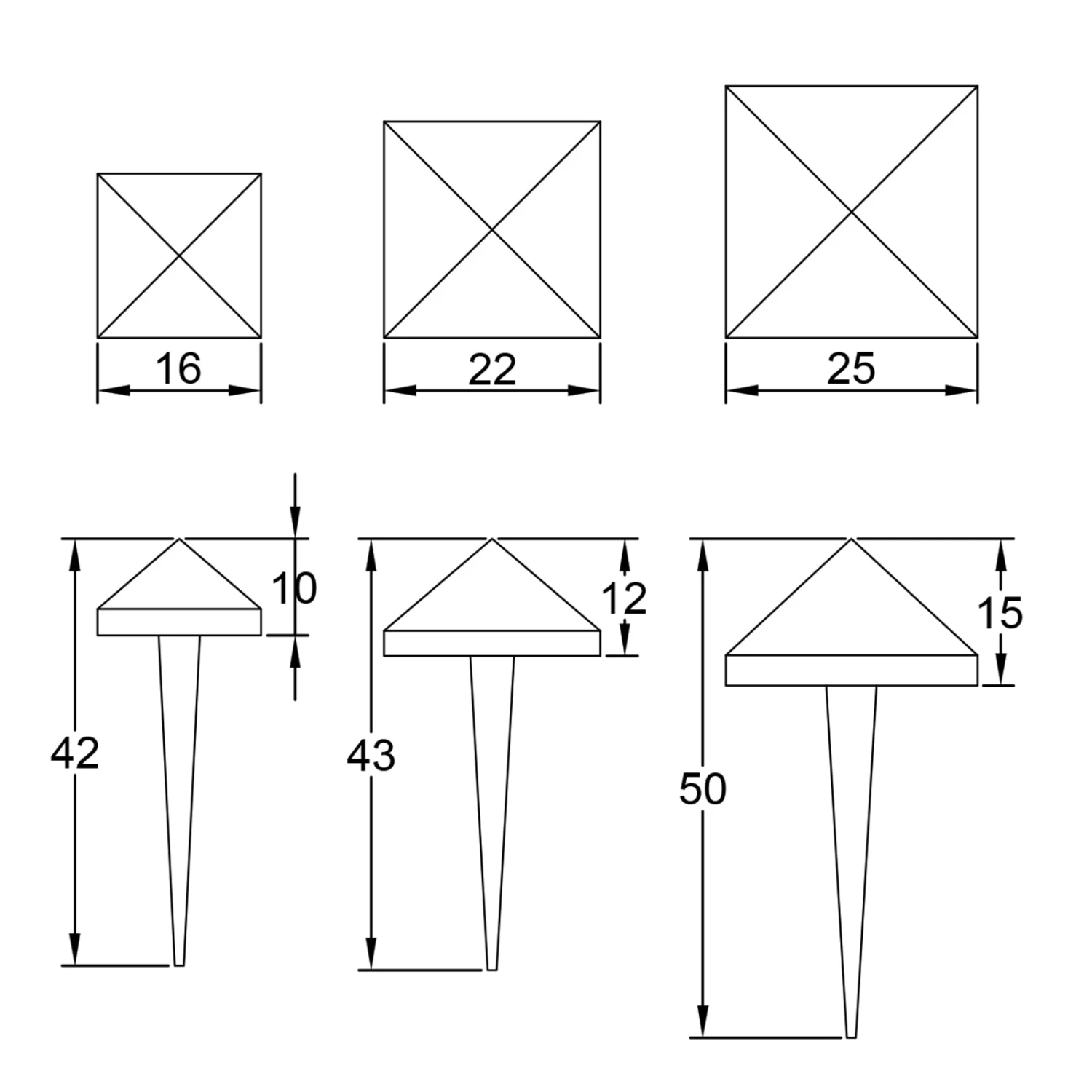 16

22

25

10

42

12

43

15

50